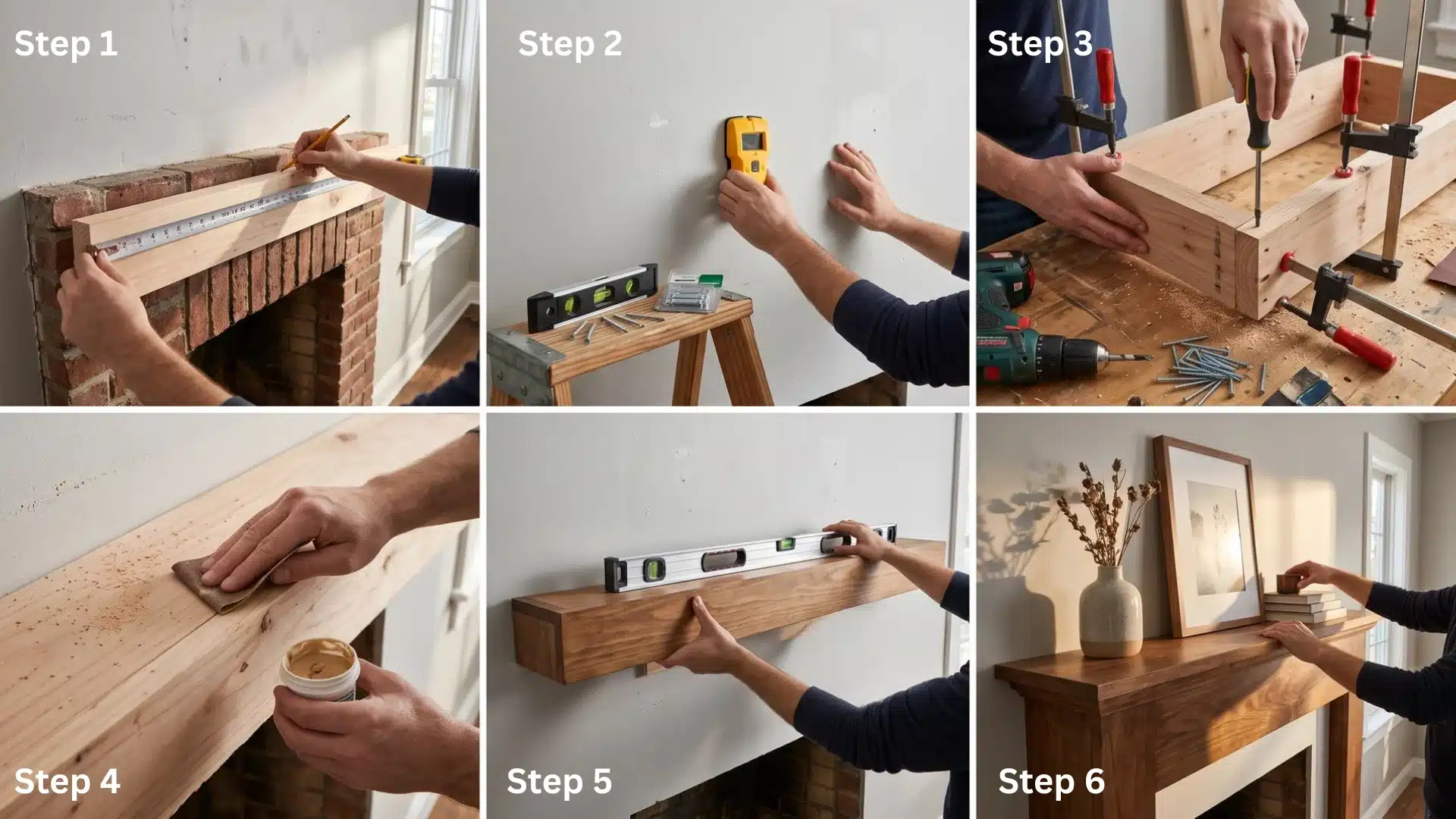 Step 1

Step 2

Step 3

Step 4

Step 5

Step 6